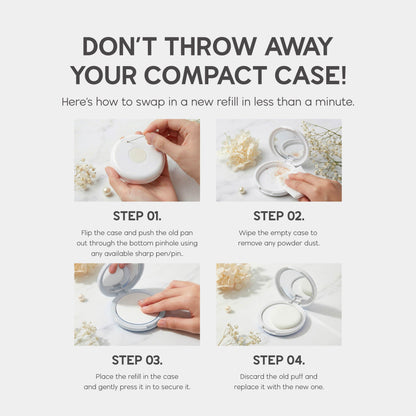 DON'T THROW AWAY YOUR COMPACT CASE!

Here's how to swap in a new refill in less than a minute.

STEP 01.

Flip the case and push the old pan out through the bottom pinhole using any available sharp pen/pin.

STEP 02.

Wipe the empty case to remove any powder dust.

STEP 03.

Place the refill in the case and gently press it in to secure it.

STEP 04.

Discard the old puff and replace it with the new one.