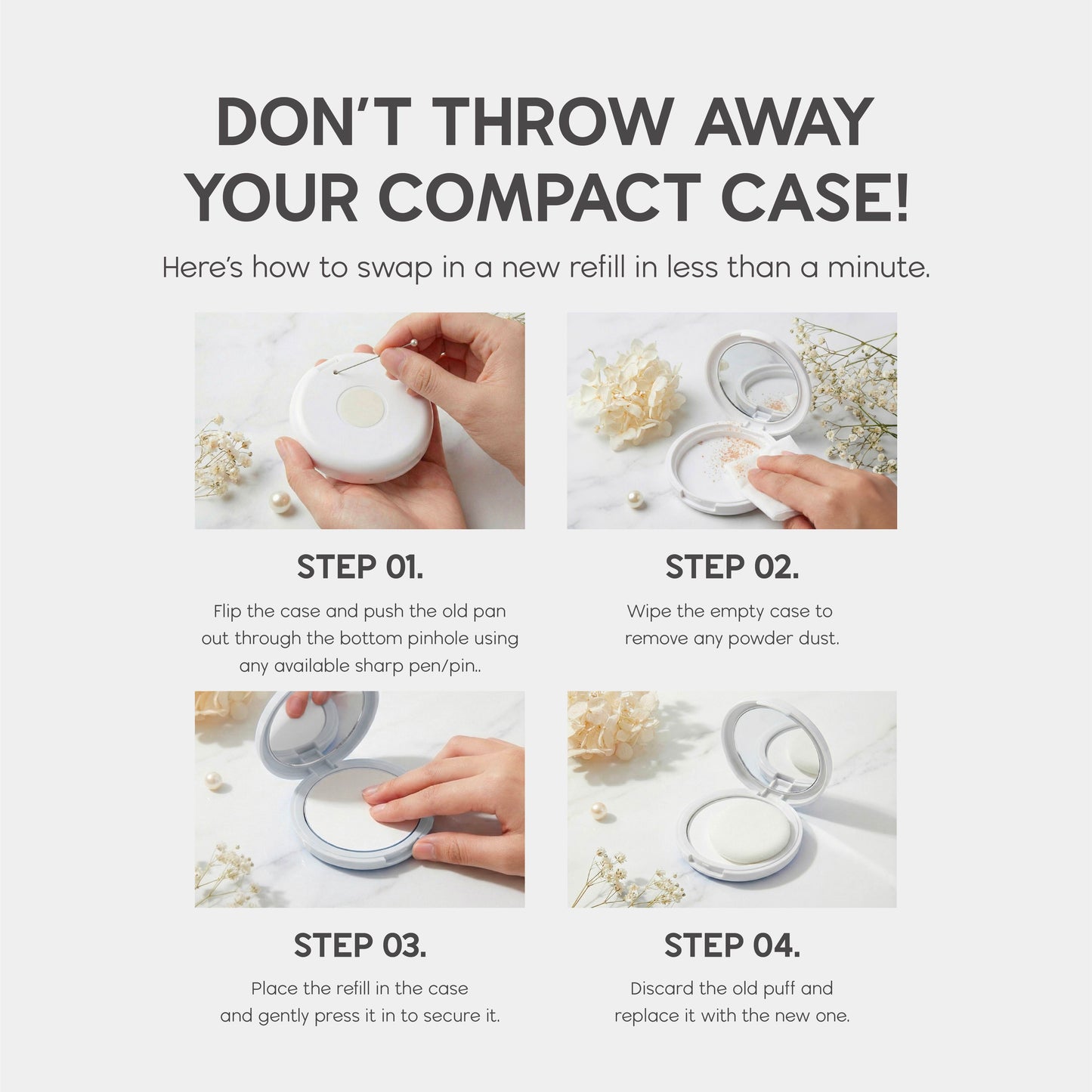 DON'T THROW AWAY YOUR COMPACT CASE!

Here's how to swap in a new refill in less than a minute.

STEP 01.

Flip the case and push the old pan out through the bottom pinhole using any available sharp pen/pin..

STEP 02.

Wipe the empty case to remove any powder dust.

STEP 03.

Place the refill in the case and gently press it in to secure it.

STEP 04.

Discard the old puff and replace it with the new one.