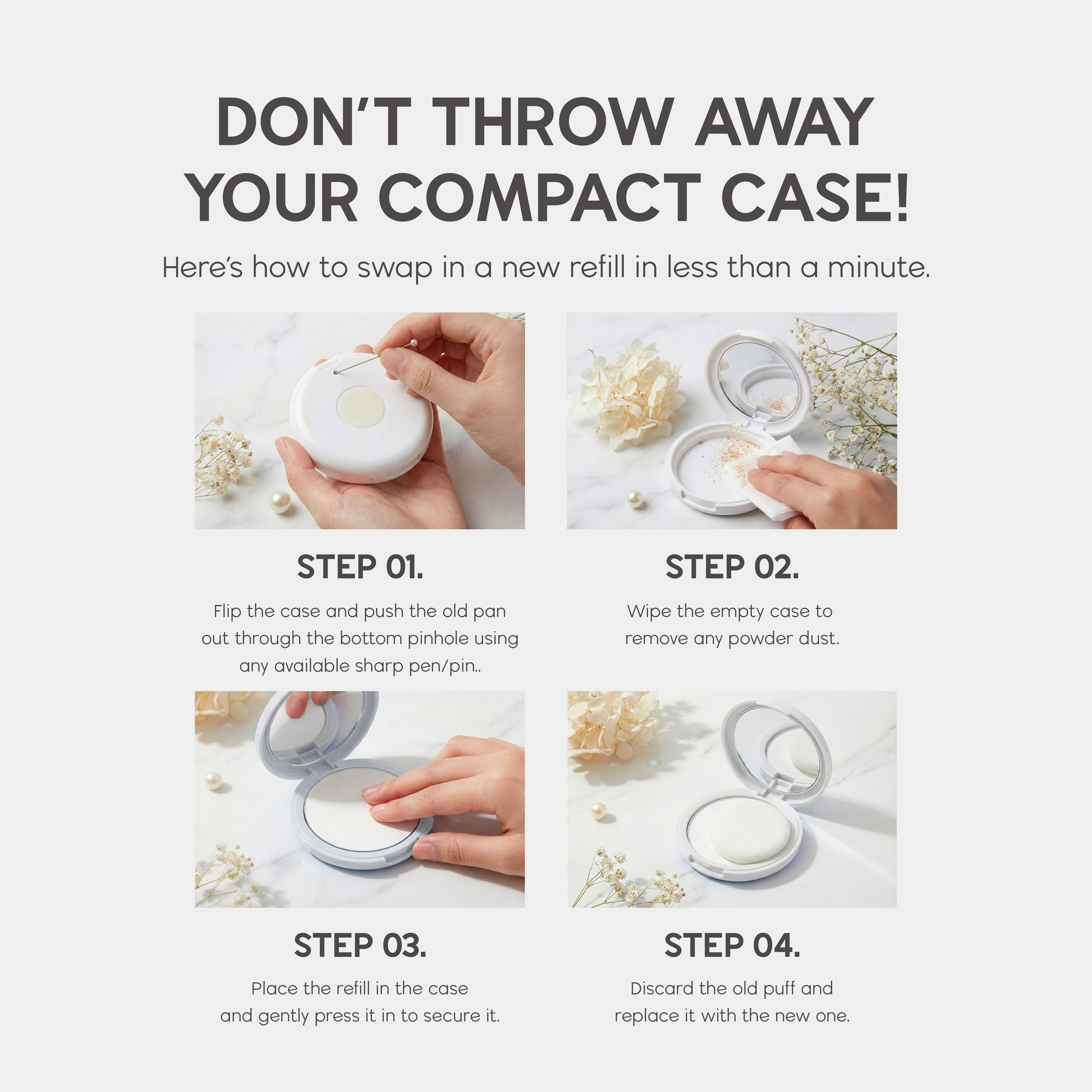 DON'T THROW AWAY YOUR COMPACT CASE!

Here's how to swap in a new refill in less than a minute.

STEP 01.

Flip the case and push the old pan out through the bottom pinhole using any available sharp pen/pin..

STEP 02.

Wipe the empty case to remove any powder dust.

STEP 03.

Place the refill in the case and gently press it in to secure it.

STEP 04.

Discard the old puff and replace it with the new one.