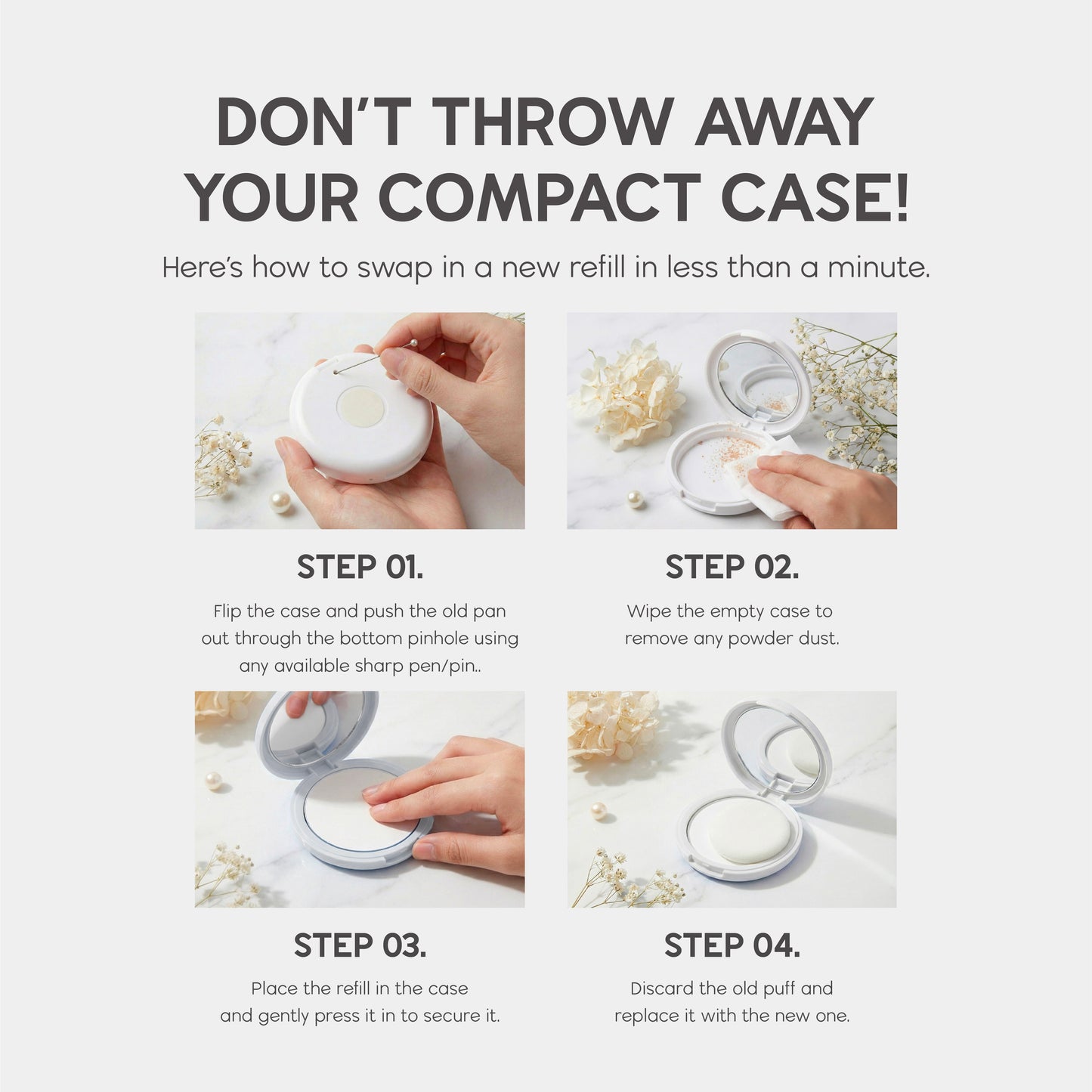 DON'T THROW AWAY YOUR COMPACT CASE!

Here's how to swap in a new refill in less than a minute.

STEP 01.

Flip the case and push the old pan out through the bottom pinhole using any available sharp pen/pin..

STEP 02.

Wipe the empty case to remove any powder dust.

STEP 03.

Place the refill in the case and gently press it in to secure it.

STEP 04.

Discard the old puff and replace it with the new one.