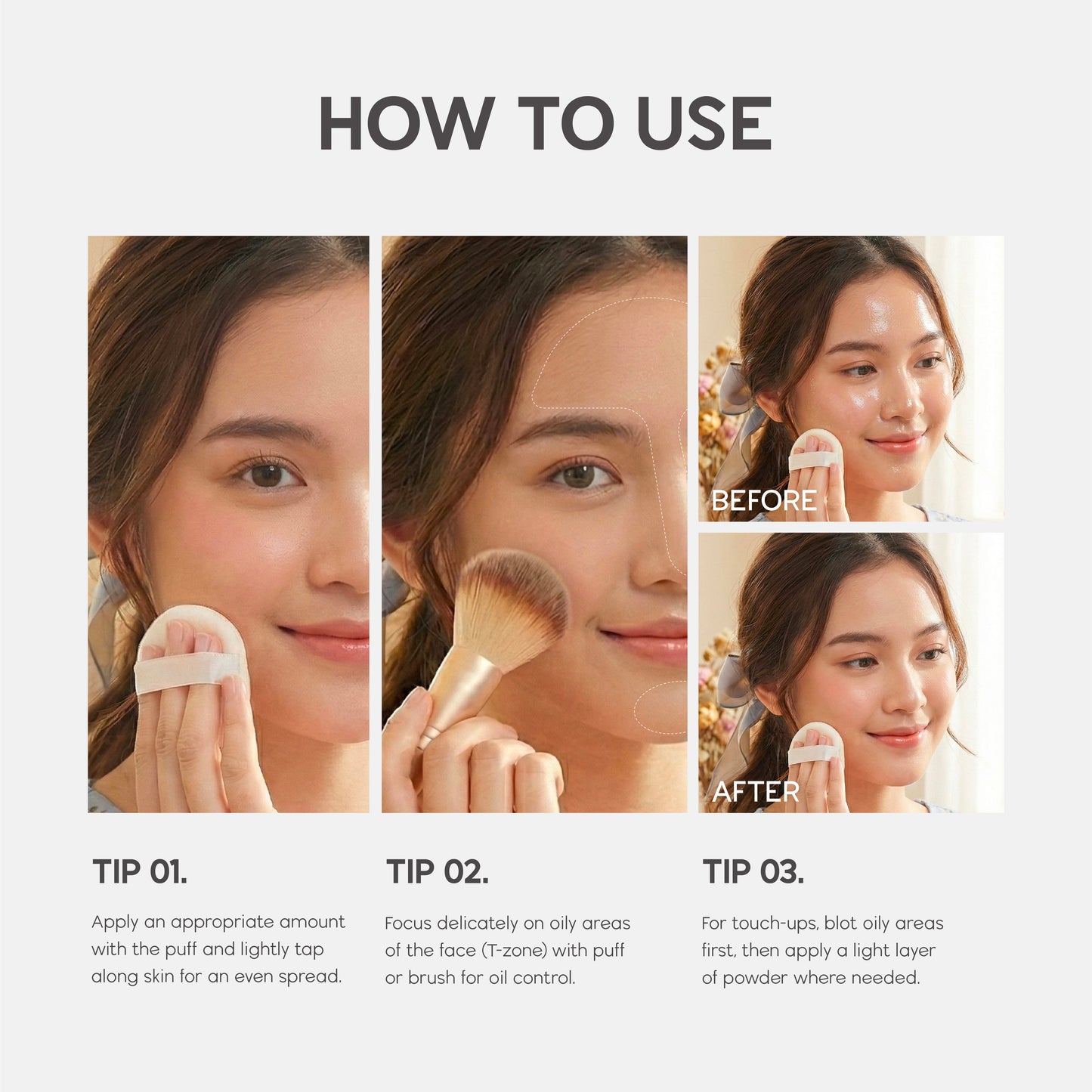 HOW TO USE

BEFORE

AFTER

TIP 01.

Apply an appropriate amount with the puff and lightly tap along skin for an even spread.

TIP 02.

Focus delicately on oily areas of the face (T-zone) with puff or brush for oil control.

TIP 03.

For touch-ups, blot oily areas first, then apply a light layer of powder where needed.