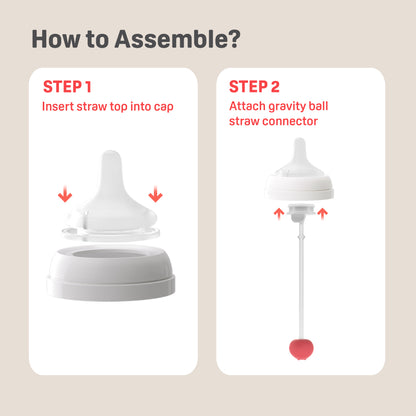 How to Assemble?

STEP 1
Insert straw top into cap

STEP 2
Attach gravity ball straw connector