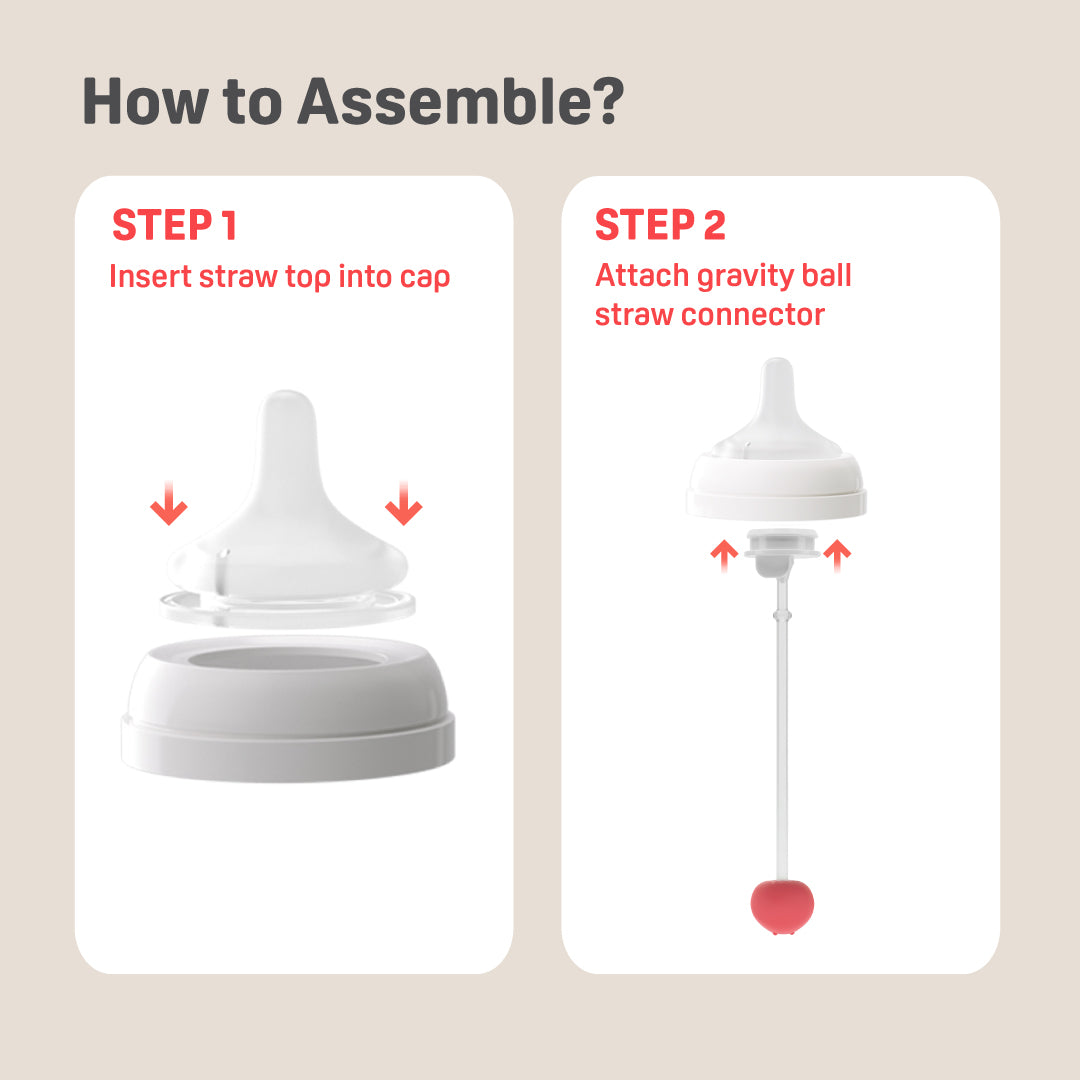 How to Assemble?

STEP 1
Insert straw top into cap

STEP 2
Attach gravity ball straw connector