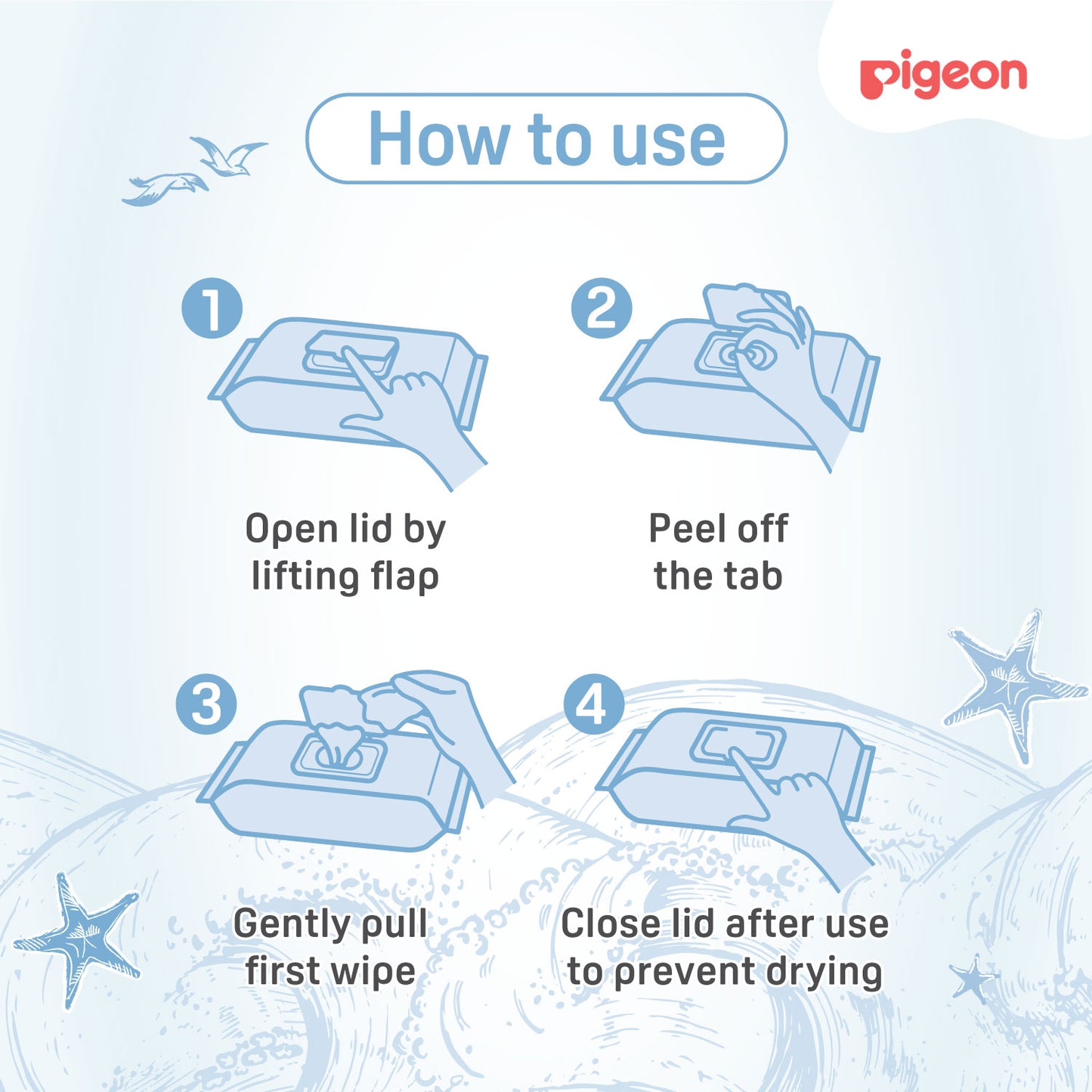 pigeon

How to use

1
Open lid by lifting flap

2
Peel off the tab

3
Gently pull first wipe

4
Close lid after use to prevent drying