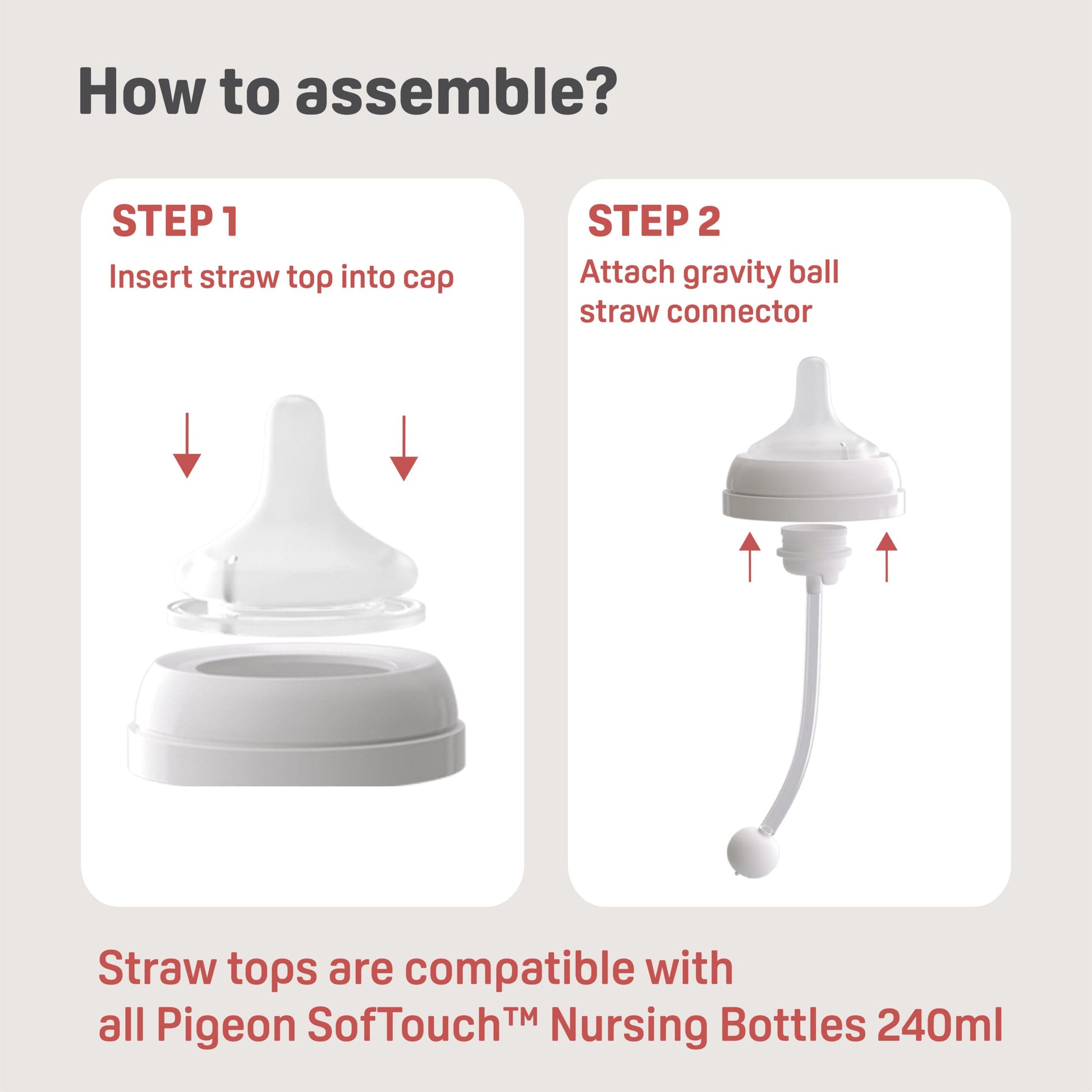 How to assemble?

STEP 1
Insert straw top into cap

STEP 2
Attach gravity ball straw connector

Straw tops are compatible with all Pigeon SofTouch™ Nursing Bottles 240ml